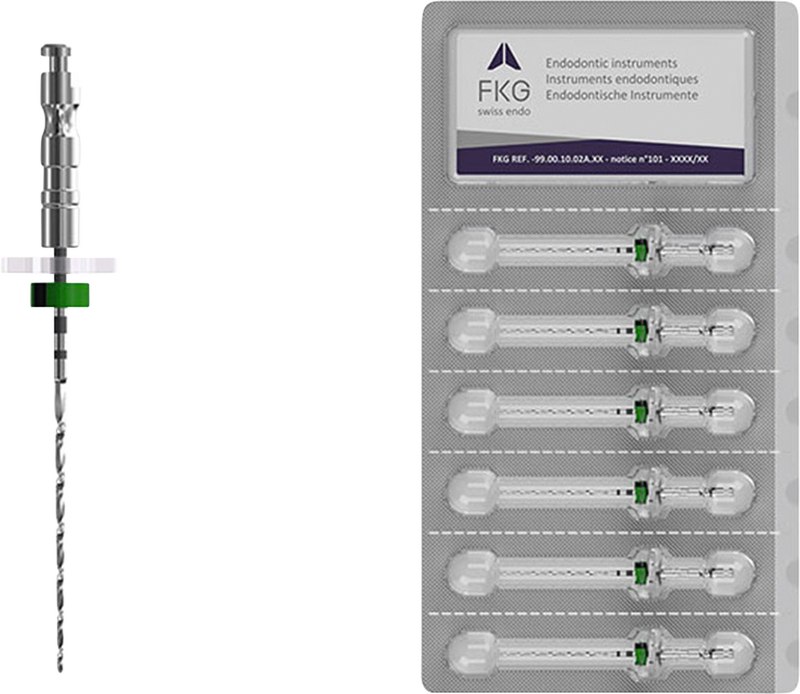 FKG
swiss endo

Endodontic instruments
Instruments endodontiques
Endodontische Instrumente

FKG REF. -99.00.10.02A.XX - notice n°101 - XXXX/XX