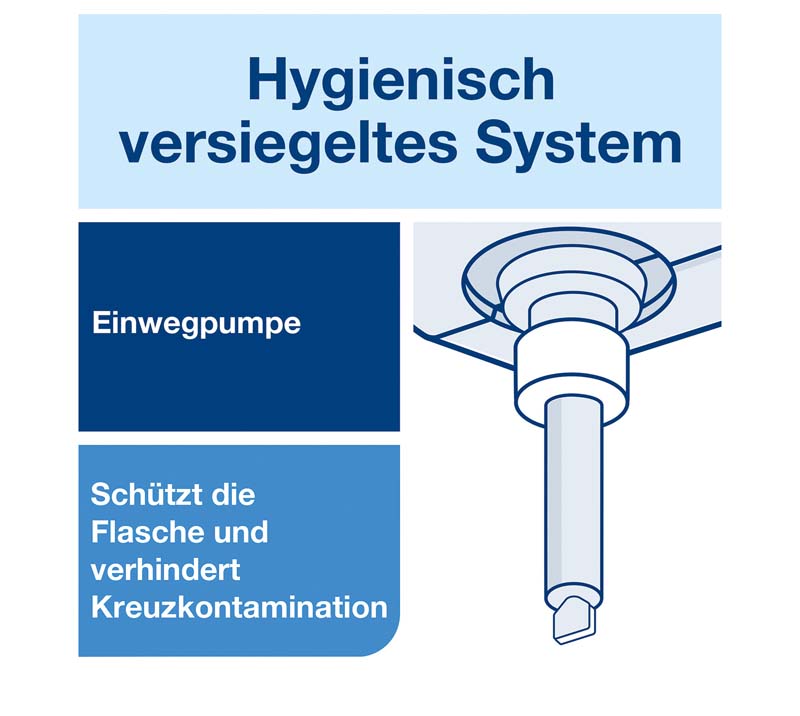 Hygienisch versiegeltes System

Einwegpumpe

Schützt die Flasche und verhindert Kreuzkontamination